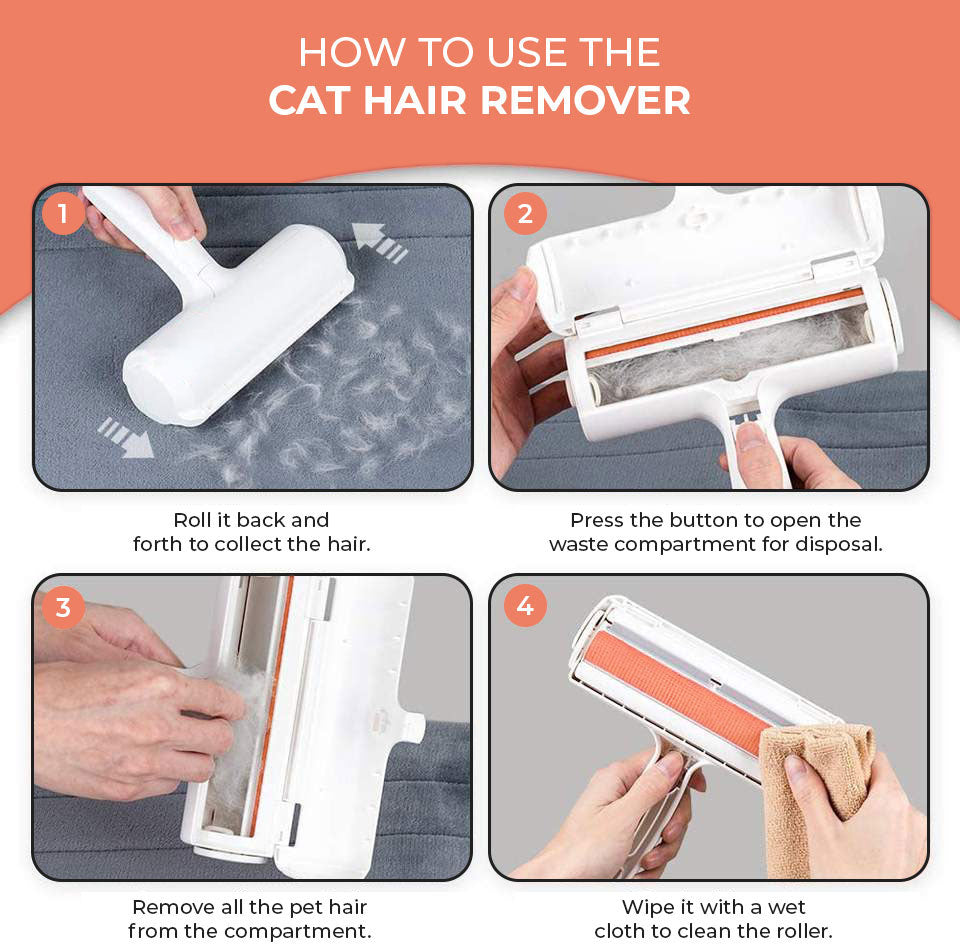 HOW TO USE THE
CAT HAIR REMOVER

1

Roll it back and forth to collect the hair.

2

Press the button to open the waste compartment for disposal.

3

Remove all the pet hair from the compartment.

4

Wipe it with a wet cloth to clean the roller.